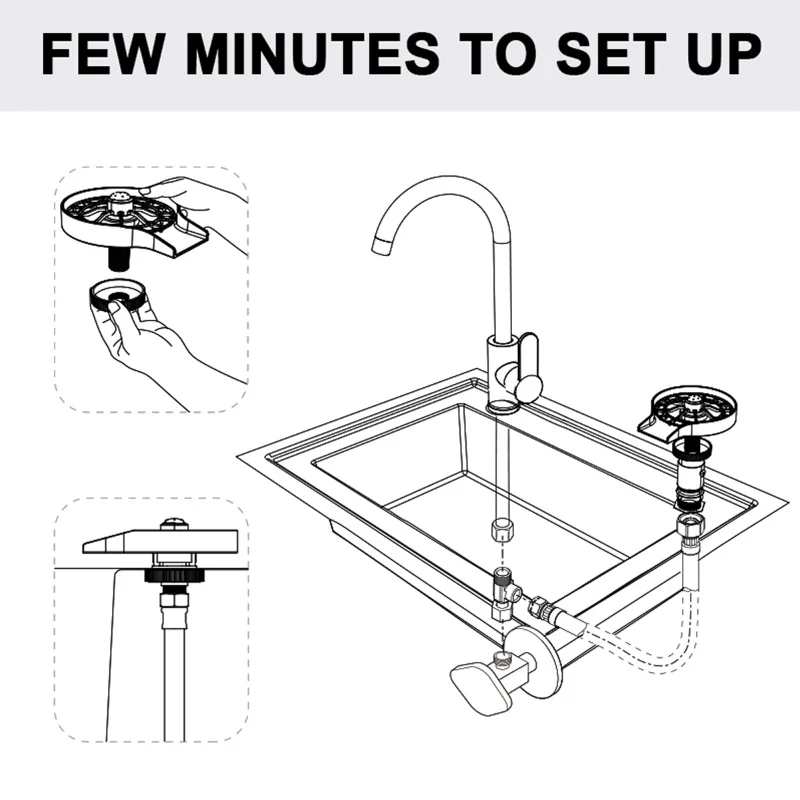 FEW MINUTES TO SET UP